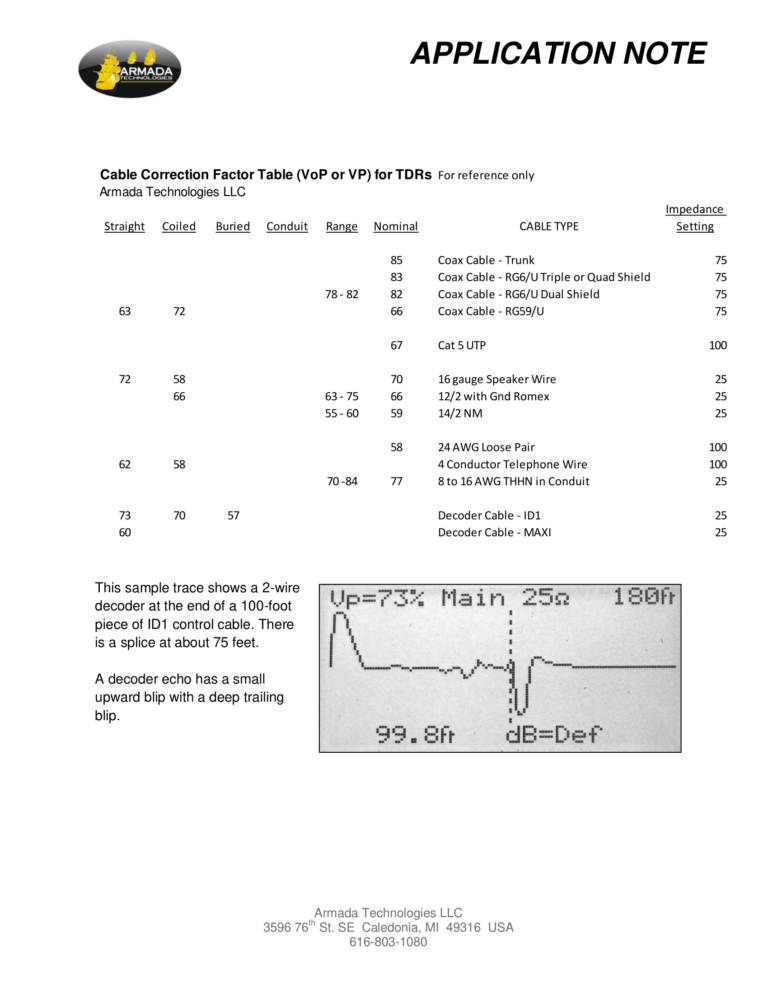 ARMADA TECHNOLOGIES

APPLICATION NOTE

Cable Correction Factor Table (VoP or VP) for TDRs For reference only
Armada Technologies LLC

| Straight | Coiled | Buried | Conduit | Range | Nominal | CABLE TYPE | Impedance Setting |
|---|---|---|---|---|---|---|---|
| | | | | | 85 | Coax Cable - Trunk | 75 |
| | | | | | 83 | Coax Cable - RG6/U Triple or Quad Shield | 75 |
| | | | | 78 - 82 | 82 | Coax Cable - RG6/U Dual Shield | 75 |
| 63 | 72 | | | | 66 | Coax Cable - RG59/U | 75 |
| | | | | | 67 | Cat 5 UTP | 100 |
| 72 | 58 | | | | 70 | 16 gauge Speaker Wire | 25 |
| | 66 | | | 63 - 75 | 66 | 12/2 with Gnd Romex | 25 |
| | | | | 55 - 60 | 59 | 14/2 NM | 25 |
| | | | | | 58 | 24 AWG Loose Pair | 100 |
| 62 | 58 | | | | | 4 Conductor Telephone Wire | 100 |
| | | | | 70 -84 | 77 | 8 to 16 AWG THHN in Conduit | 25 |
| 73 | 70 | 57 | | | | Decoder Cable - ID1 | 25 |
| 60 | | | | | | Decoder Cable - MAXI | 25 |

This sample trace shows a 2-wire decoder at the end of a 100-foot piece of ID1 control cable. There is a splice at about 75 feet.

A decoder echo has a small upward blip with a deep trailing blip.

Vp=73% Main 25Ω 180ft
99.8ft dB=Def

Armada Technologies LLC
3596 76$^{th}$ St. SE Caledonia, MI 49316 USA
616-803-1080