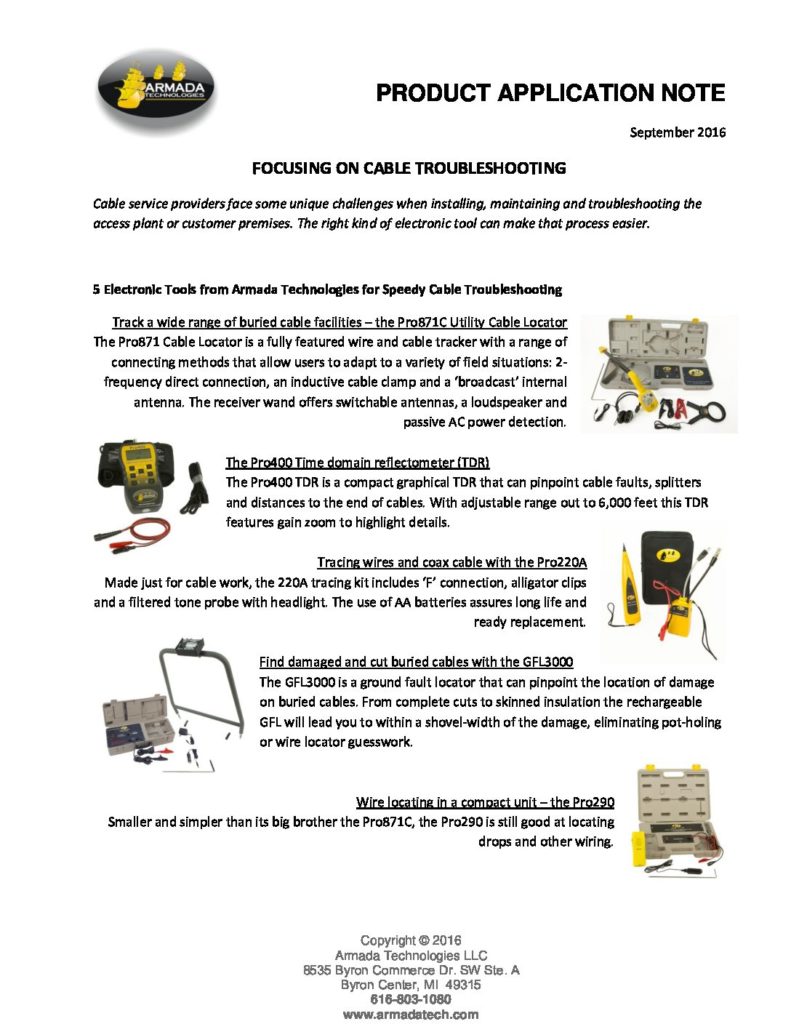 ARMADA TECHNOLOGIES

PRODUCT APPLICATION NOTE

September 2016

FOCUSING ON CABLE TROUBLESHOOTING

Cable service providers face some unique challenges when installing, maintaining and troubleshooting the access plant or customer premises. The right kind of electronic tool can make that process easier.

5 Electronic Tools from Armada Technologies for Speedy Cable Troubleshooting

Track a wide range of buried cable facilities – the Pro871C Utility Cable Locator
The Pro871 Cable Locator is a fully featured wire and cable tracker with a range of connecting methods that allow users to adapt to a variety of field situations: 2-frequency direct connection, an inductive cable clamp and a 'broadcast' internal antenna. The receiver wand offers switchable antennas, a loudspeaker and passive AC power detection.

The Pro400 Time domain reflectometer (TDR)
The Pro400 TDR is a compact graphical TDR that can pinpoint cable faults, splitters and distances to the end of cables. With adjustable range out to 6,000 feet this TDR features gain zoom to highlight details.

Tracing wires and coax cable with the Pro220A
Made just for cable work, the 220A tracing kit includes 'F' connection, alligator clips and a filtered tone probe with headlight. The use of AA batteries assures long life and ready replacement.

Find damaged and cut buried cables with the GFL3000
The GFL3000 is a ground fault locator that can pinpoint the location of damage on buried cables. From complete cuts to skinned insulation the rechargeable GFL will lead you to within a shovel-width of the damage, eliminating pot-holing or wire locator guesswork.

Wire locating in a compact unit – the Pro290
Smaller and simpler than its big brother the Pro871C, the Pro290 is still good at locating drops and other wiring.

Copyright © 2016
Armada Technologies LLC
8535 Byron Commerce Dr. SW Ste. A
Byron Center, MI 49315
616-803-1080
www.armadatech.com