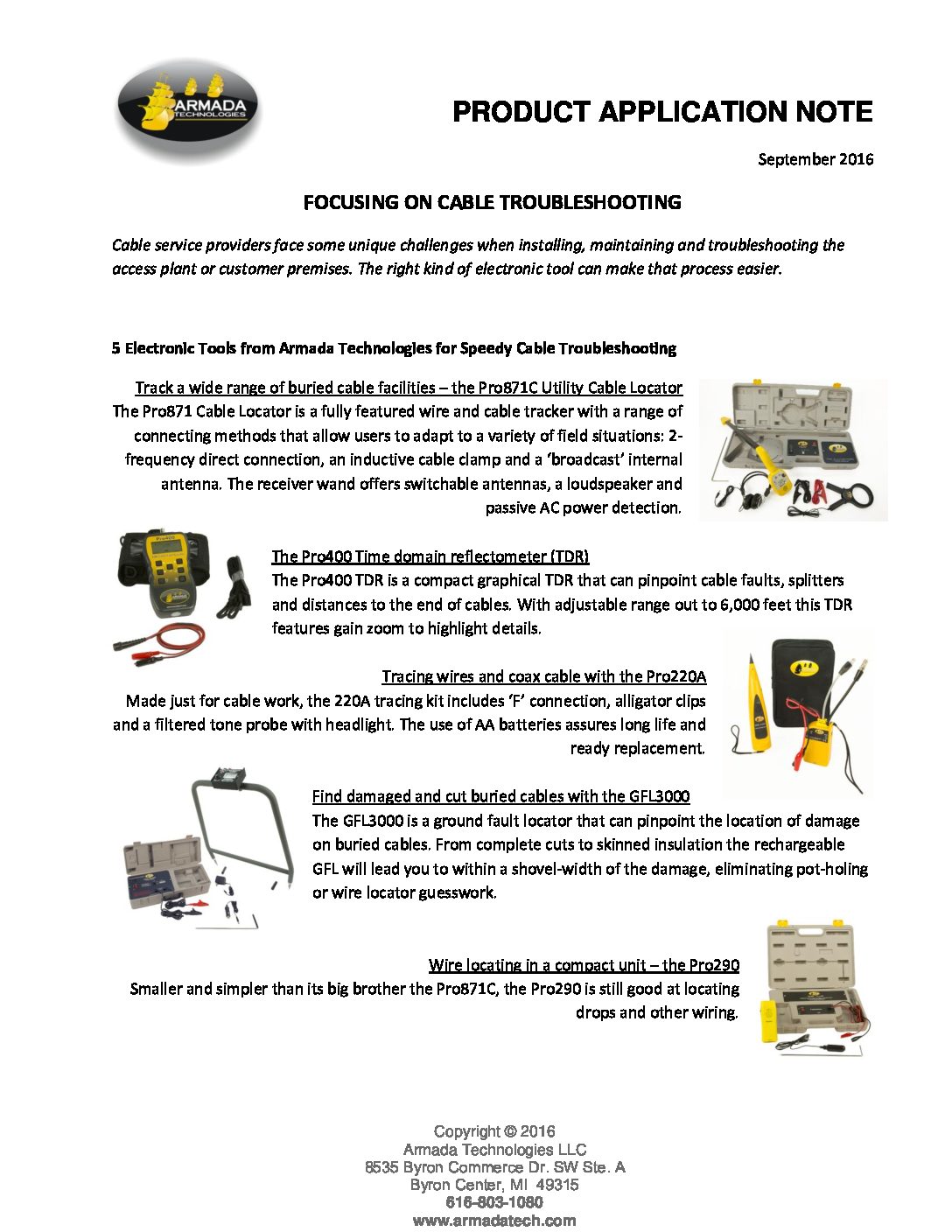 ARMADA TECHNOLOGIES

PRODUCT APPLICATION NOTE

September 2016

FOCUSING ON CABLE TROUBLESHOOTING

Cable service providers face some unique challenges when installing, maintaining and troubleshooting the access plant or customer premises. The right kind of electronic tool can make that process easier.

5 Electronic Tools from Armada Technologies for Speedy Cable Troubleshooting

Track a wide range of buried cable facilities – the Pro871C Utility Cable Locator
The Pro871 Cable Locator is a fully featured wire and cable tracker with a range of connecting methods that allow users to adapt to a variety of field situations: 2-frequency direct connection, an inductive cable clamp and a 'broadcast' internal antenna. The receiver wand offers switchable antennas, a loudspeaker and passive AC power detection.

The Pro400 Time domain reflectometer (TDR)
The Pro400 TDR is a compact graphical TDR that can pinpoint cable faults, splitters and distances to the end of cables. With adjustable range out to 6,000 feet this TDR features gain zoom to highlight details.

Tracing wires and coax cable with the Pro220A
Made just for cable work, the 220A tracing kit includes 'F' connection, alligator clips and a filtered tone probe with headlight. The use of AA batteries assures long life and ready replacement.

Find damaged and cut buried cables with the GFL3000
The GFL3000 is a ground fault locator that can pinpoint the location of damage on buried cables. From complete cuts to skinned insulation the rechargeable GFL will lead you to within a shovel-width of the damage, eliminating pot-holing or wire locator guesswork.

Wire locating in a compact unit – the Pro290
Smaller and simpler than its big brother the Pro871C, the Pro290 is still good at locating drops and other wiring.

Copyright © 2016
Armada Technologies LLC
8535 Byron Commerce Dr. SW Ste. A
Byron Center, MI 49315
616-803-1080
www.armadatech.com