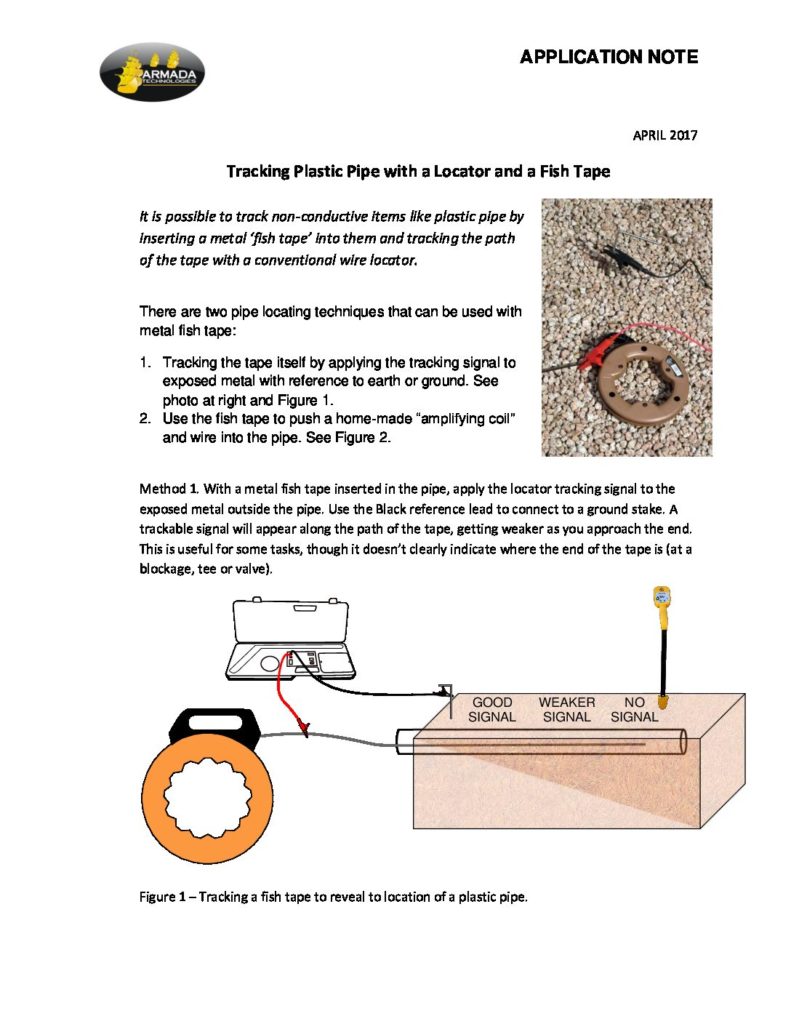 ARMADA TECHNOLOGIES

APPLICATION NOTE

APRIL 2017

Tracking Plastic Pipe with a Locator and a Fish Tape

It is possible to track non-conductive items like plastic pipe by inserting a metal 'fish tape' into them and tracking the path of the tape with a conventional wire locator.

There are two pipe locating techniques that can be used with metal fish tape:

1. Tracking the tape itself by applying the tracking signal to exposed metal with reference to earth or ground. See photo at right and Figure 1.
2. Use the fish tape to push a home-made "amplifying coil" and wire into the pipe. See Figure 2.

Method 1. With a metal fish tape inserted in the pipe, apply the locator tracking signal to the exposed metal outside the pipe. Use the Black reference lead to connect to a ground stake. A trackable signal will appear along the path of the tape, getting weaker as you approach the end. This is useful for some tasks, though it doesn't clearly indicate where the end of the tape is (at a blockage, tee or valve).

GOOD SIGNAL WEAKER SIGNAL NO SIGNAL

Figure 1 – Tracking a fish tape to reveal to location of a plastic pipe.